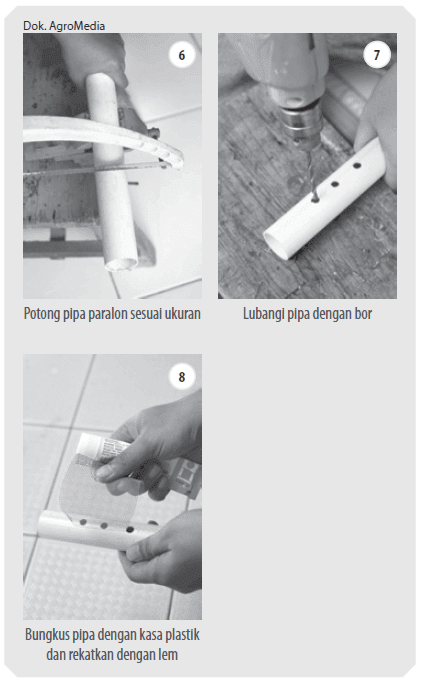 Dok. AgroMedia

6

Potong pipa paralon sesuai ukuran

7

Lubangi pipa dengan bor

8

Bungkus pipa dengan kasa plastik dan rekatkan dengan lem