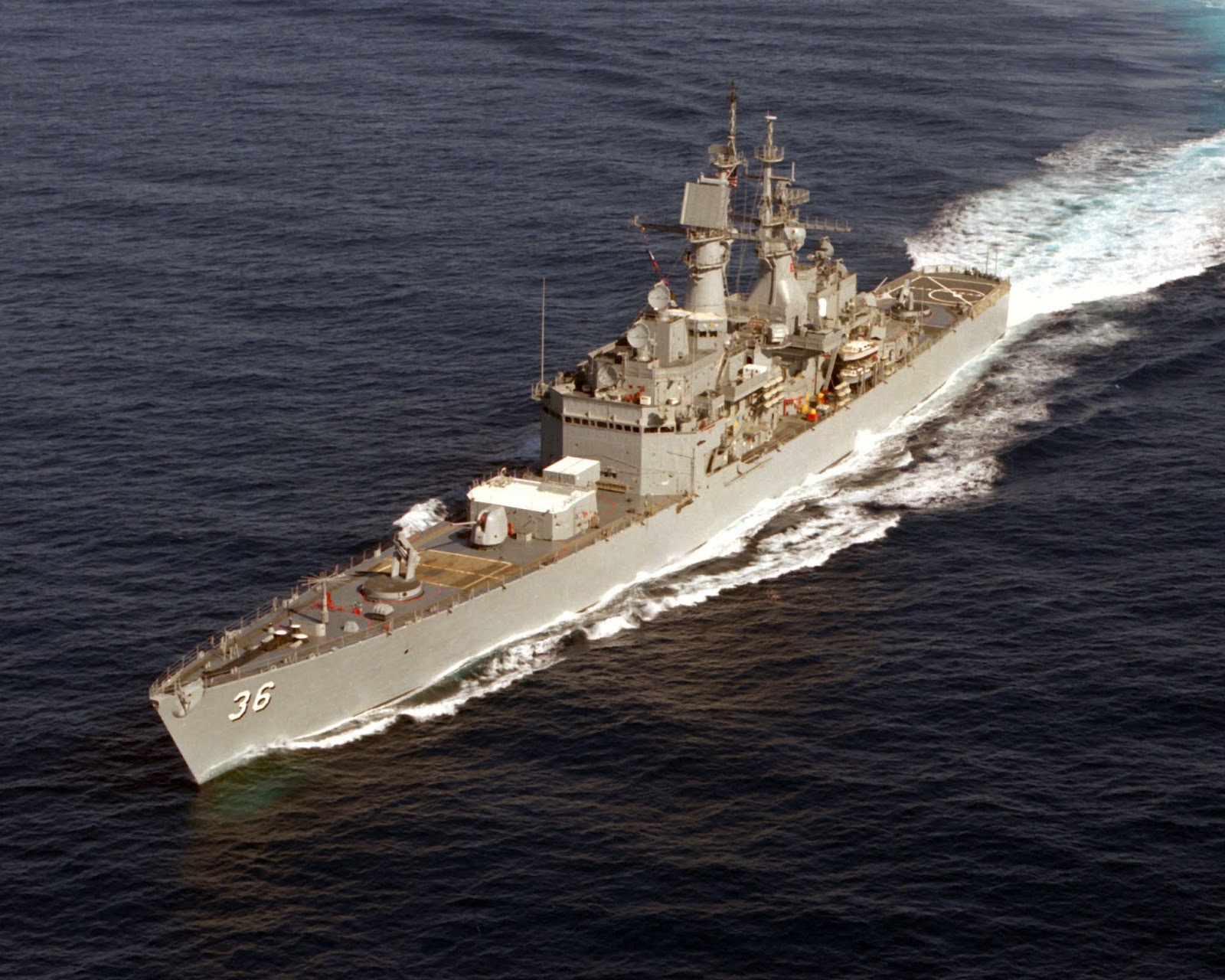 36