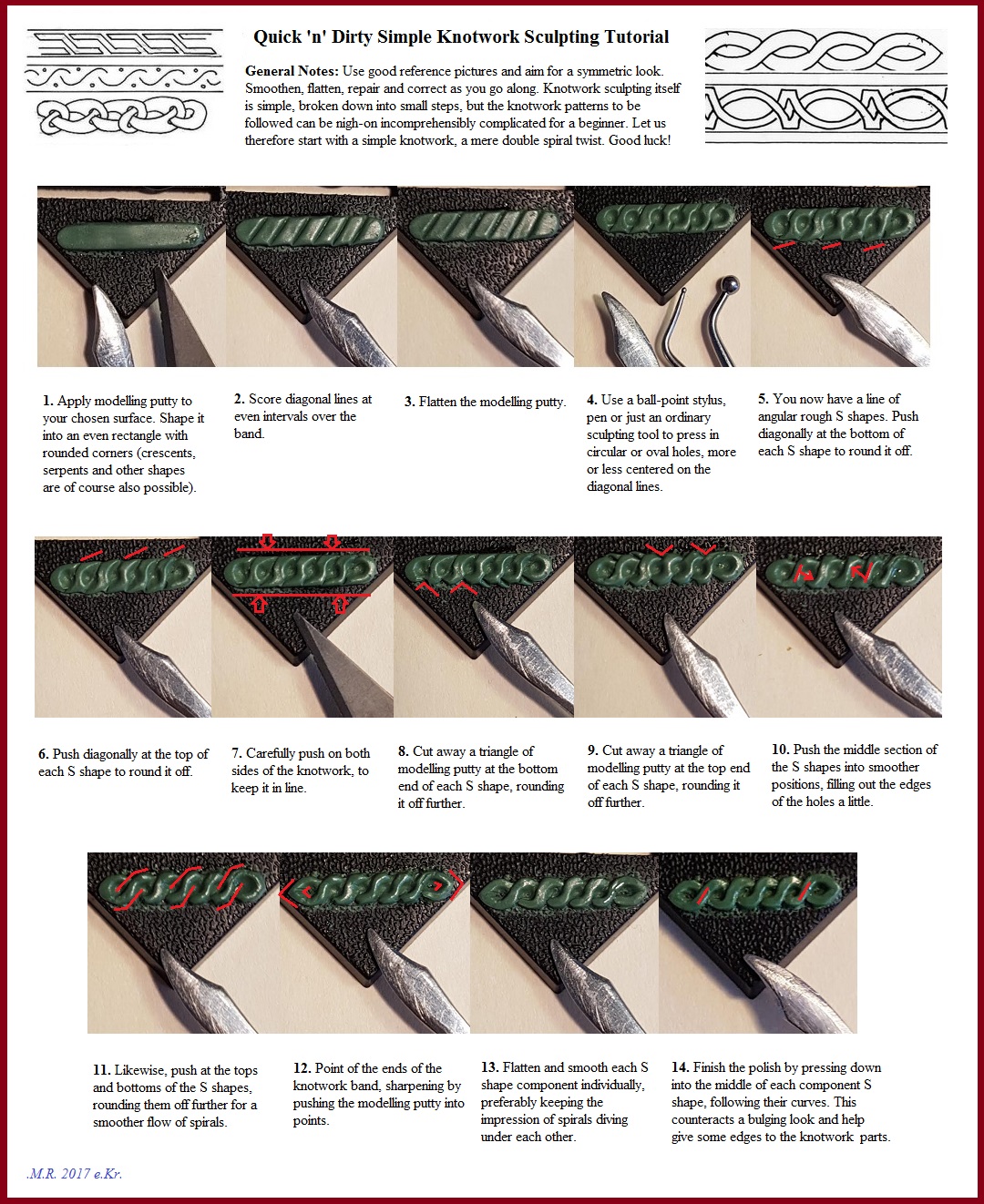 Quick 'n' Dirty Simple Knotwork Sculpting Tutorial

General Notes: Use good reference pictures and aim for a symmetric look. Smoothen, flatten, repair and correct as you go along. Knotwork sculpting itself is simple, broken down into small steps, but the knotwork patterns to be followed can be nigh-on incomprehensibly complicated for a beginner. Let us therefore start with a simple knotwork, a mere double spiral twist. Good luck!

1. Apply modelling putty to your chosen surface. Shape it into an even rectangle with rounded corners (crescents, serpents and other shapes are of course also possible).

2. Score diagonal lines at even intervals over the band.

3. Flatten the modelling putty.

4. Use a ball-point stylus, pen or just an ordinary sculpting tool to press in circular or oval holes, more or less centered on the diagonal lines.

5. You now have a line of angular rough S shapes. Push diagonally at the bottom of each S shape to round it off.

6. Push diagonally at the top of each S shape to round it off.

7. Carefully push on both sides of the knotwork, to keep it in line.

8. Cut away a triangle of modelling putty at the bottom end of each S shape, rounding it off further.

9. Cut away a triangle of modelling putty at the top end of each S shape, rounding it off further.

10. Push the middle section of the S shapes into smoother positions, filling out the edges of the holes a little.

11. Likewise, push at the tops and bottoms of the S shapes, rounding them off further for a smoother flow of spirals.

12. Point of the ends of the knotwork band, sharpening by pushing the modelling putty into points.

13. Flatten and smooth each S shape component individually, preferably keeping the impression of spirals diving under each other.

14. Finish the polish by pressing down into the middle of each component S shape, following their curves. This counteracts a bulging look and help give some edges to the knotwork parts.

.M.R. 2017 e.Kr.