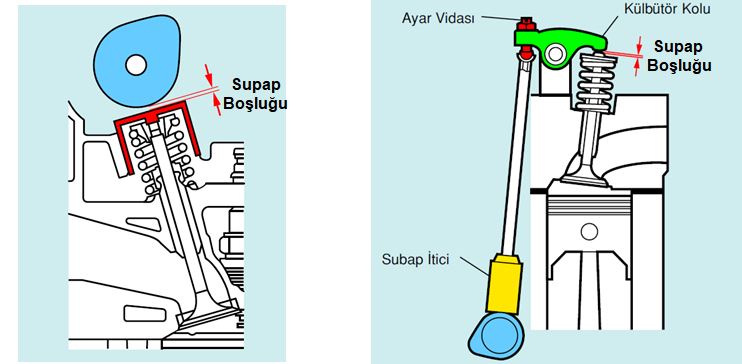 Supap Boşluğu

Ayar Vidası

Külbütör Kolu

Supap Boşluğu

Subap İtici