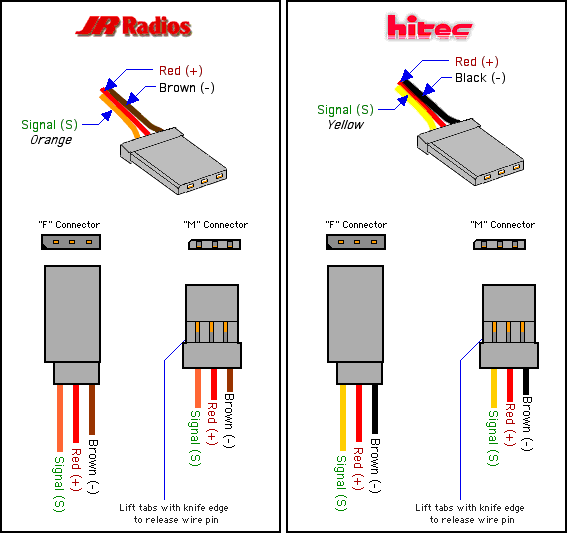 JR Radios

Red (+)
Brown (-)
Signal (S)
Orange

"F" Connector
"M" Connector

Signal (S)
Red (+)
Brown (-)

Signal (S)
Red (+)
Brown (-)

Lift tabs with knife edge to release wire pin

hitec

Red (+)
Black (-)
Signal (S)
Yellow

"F" Connector
"M" Connector

Signal (S)
Red (+)
Brown (-)

Signal (S)
Red (+)
Brown (-)

Lift tabs with knife edge to release wire pin