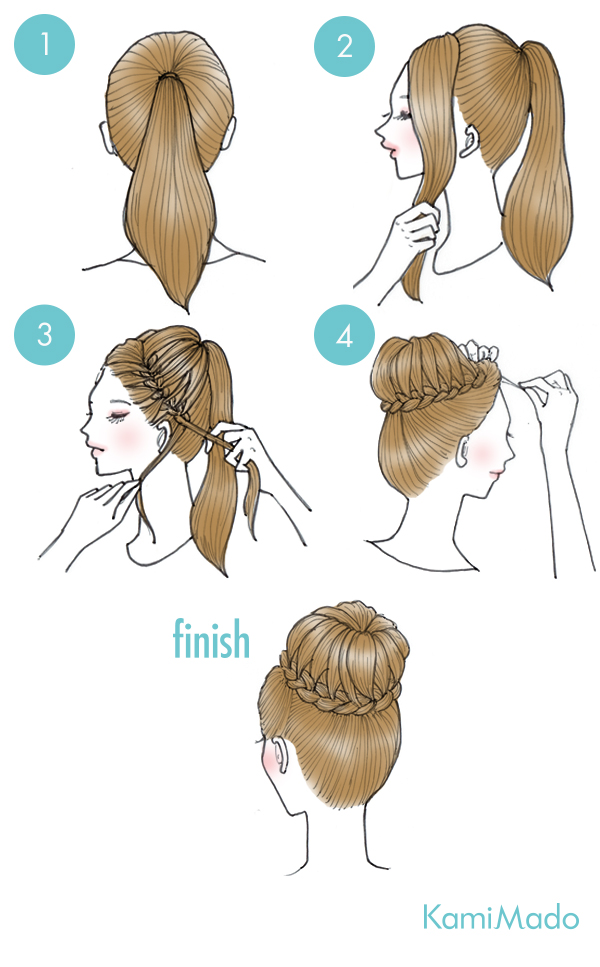 1

2

3

4

finish

KamiMado