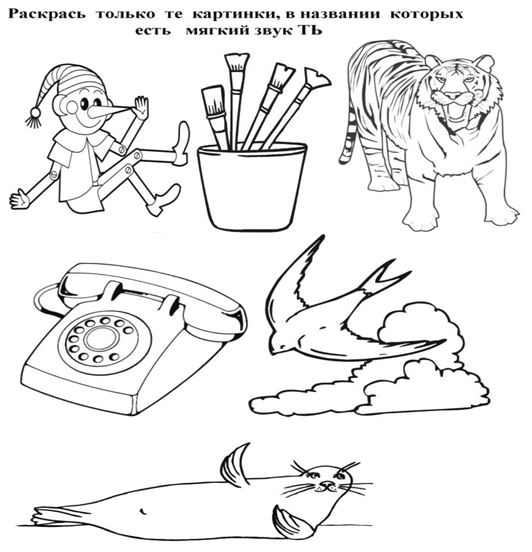 Раскрась только те картинки, в названии которых есть мягкий звук ТЬ