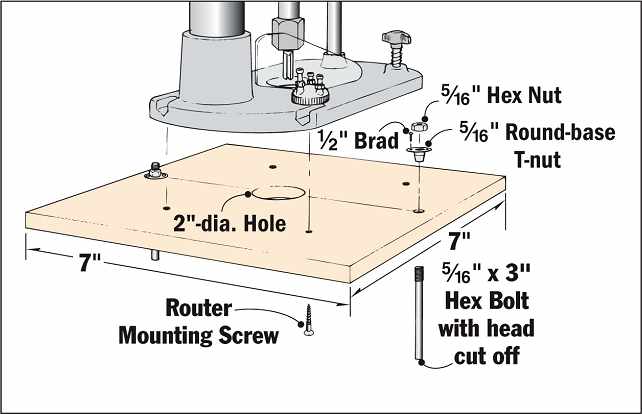 $\frac{5}{16}$" Hex Nut

$\frac{1}{2}$" Brad

$\frac{5}{16}$" Round-base T-nut

2"-dia. Hole

7"

7"

$\frac{5}{16}$" x 3" Hex Bolt with head cut off

Router Mounting Screw