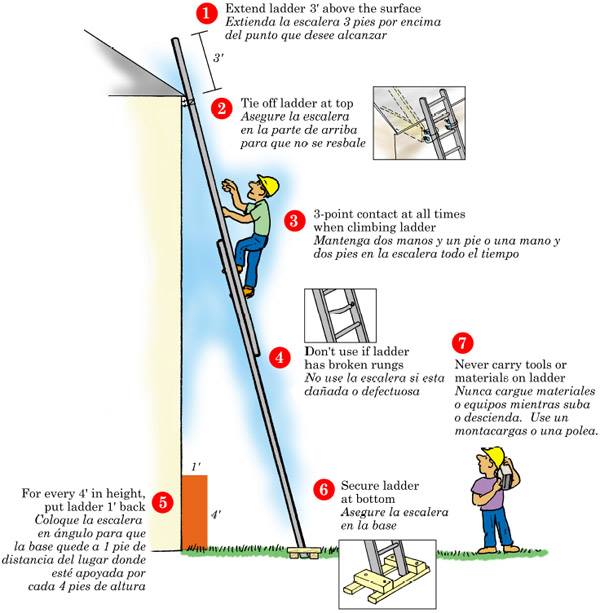 1 Extend ladder 3' above the surface
Extienda la escalera 3 pies por encima del punto que desee alcanzar

3'

2 Tie off ladder at top
Asegure la escalera en la parte de arriba para que no se resbale

3 3-point contact at all times when climbing ladder
Mantenga dos manos y un pie o una mano y dos pies en la escalera todo el tiempo

4 Don't use if ladder has broken rungs
No use la escalera si esta dañada o defectuosa

7 Never carry tools or materials on ladder
Nunca cargue materiales o equipos mientras suba o descienda. Use un montacargas o una polea.

1'

4'

5 For every 4' in height, put ladder 1' back
Coloque la escalera en ángulo para que la base quede a 1 pie de distancia del lugar donde esté apoyada por cada 4 pies de altura

6 Secure ladder at bottom
Asegure la escalera en la base