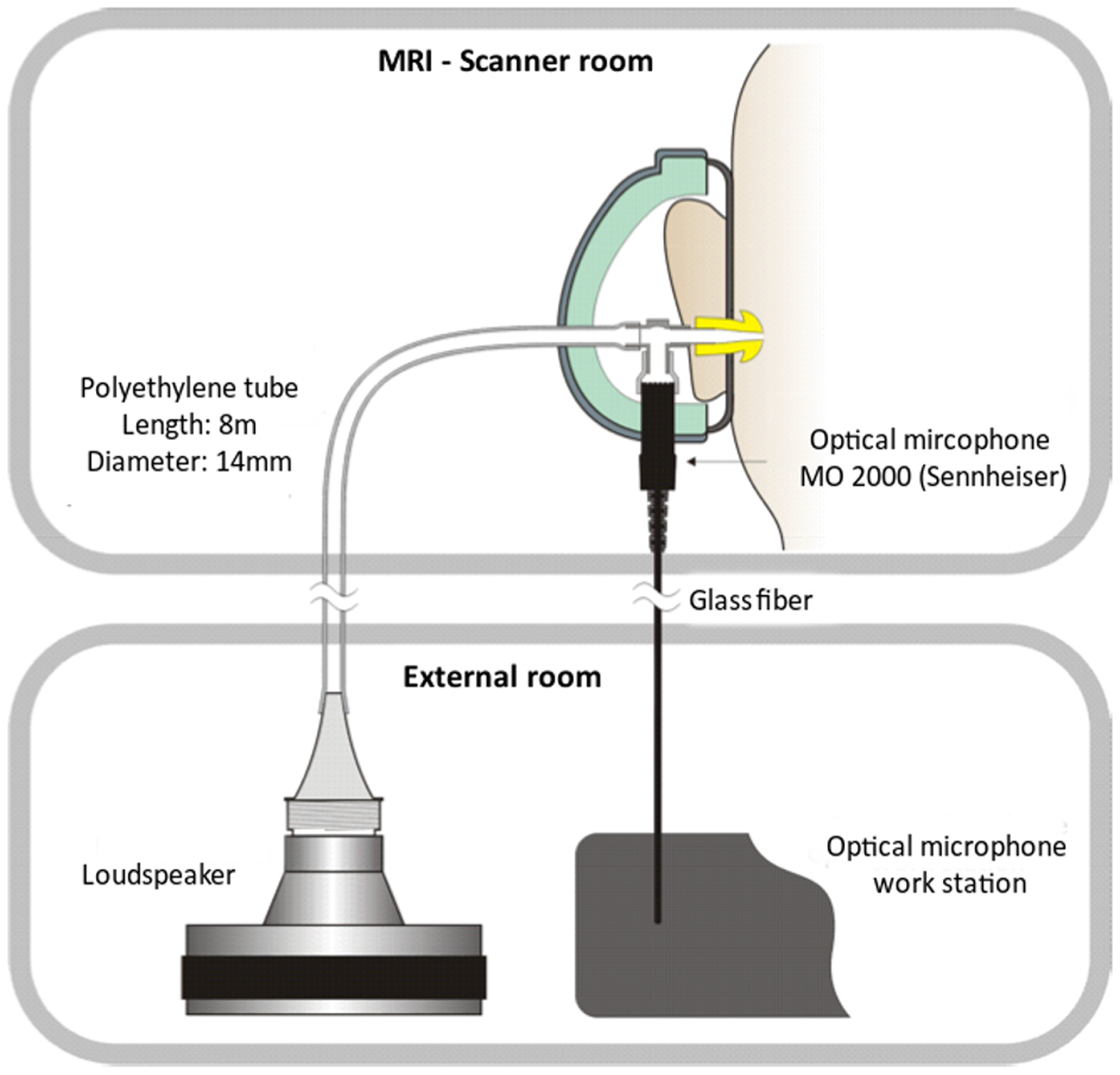 MRI - Scanner room

Polyethylene tube
Length: 8m
Diameter: 14mm

Optical mircophone
MO 2000 (Sennheiser)

Glass fiber

External room

Loudspeaker

Optical microphone
work station