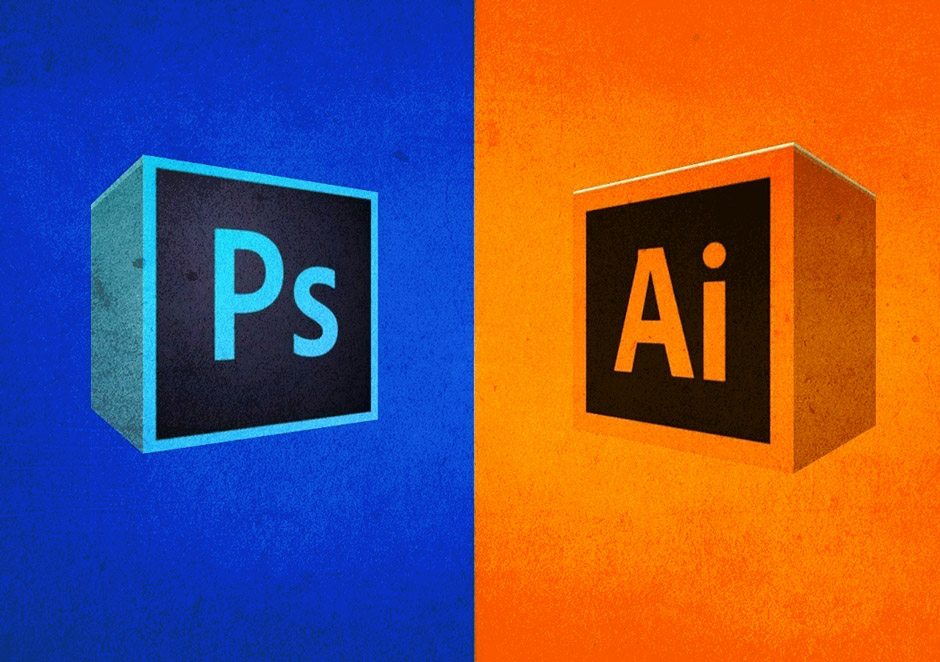 Ps

Ai