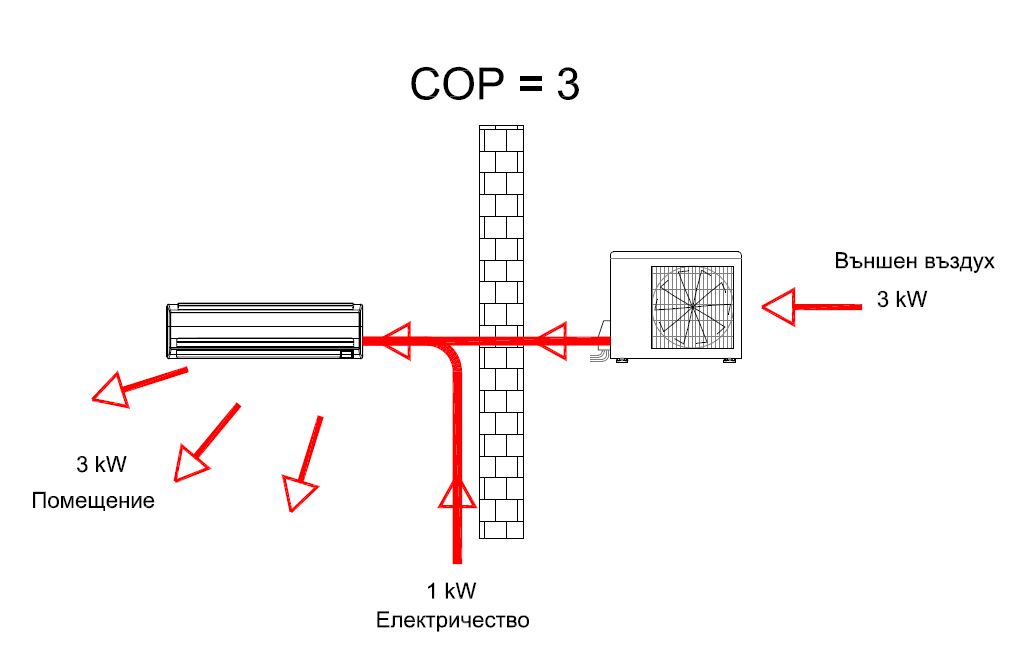 COP = 3

Външен въздух
3 kW

3 kW
Помещение

1 kW
Електричество