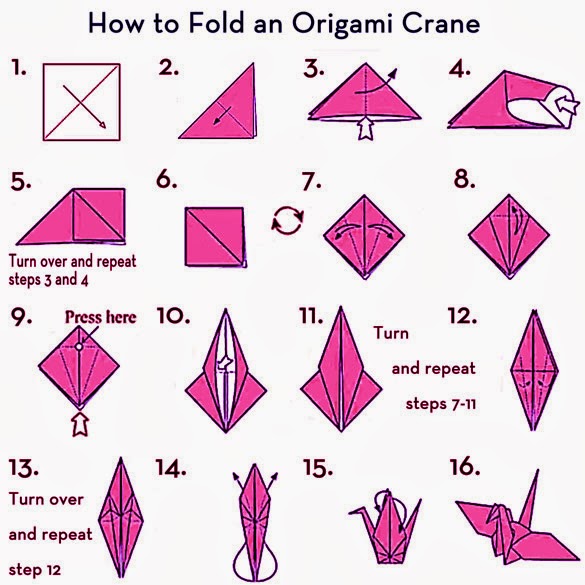 How to Fold an Origami Crane

1.

2.

3.

4.

5.

Turn over and repeat steps 3 and 4

6.

7.

8.

9.

Press here

10.

11.

Turn and repeat steps 7-11

12.

13.

Turn over and repeat step 12

14.

15.

16.