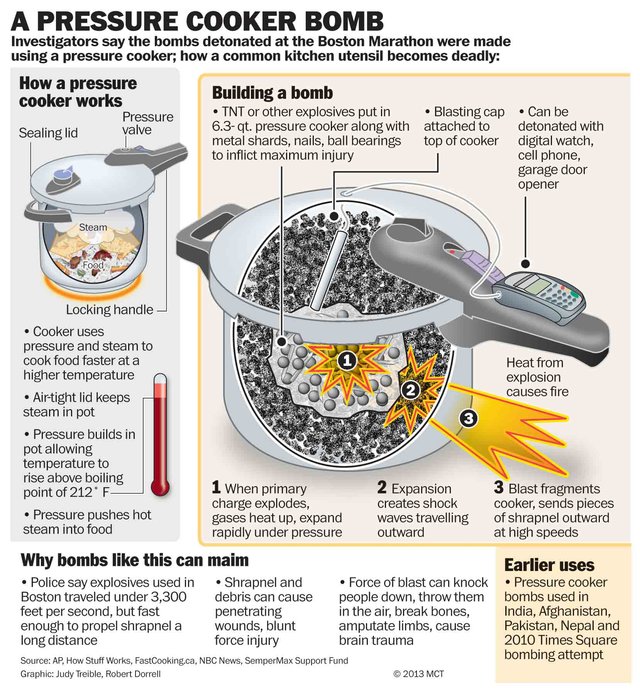 A PRESSURE COOKER BOMB
Investigators say the bombs detonated at the Boston Marathon were made using a pressure cooker; how a common kitchen utensil becomes deadly:

How a pressure cooker works

Sealing lid
Pressure valve
Steam
Food
Locking handle

• Cooker uses pressure and steam to cook food faster at a higher temperature
• Air-tight lid keeps steam in pot
• Pressure builds in pot allowing temperature to rise above boiling point of 212° F
• Pressure pushes hot steam into food

Building a bomb
• TNT or other explosives put in 6.3- qt. pressure cooker along with metal shards, nails, ball bearings to inflict maximum injury
• Blasting cap attached to top of cooker
• Can be detonated with digital watch, cell phone, garage door opener

1
2
3
Heat from explosion causes fire

1 When primary charge explodes, gases heat up, expand rapidly under pressure
2 Expansion creates shock waves travelling outward
3 Blast fragments cooker, sends pieces of shrapnel outward at high speeds

Why bombs like this can maim
• Police say explosives used in Boston traveled under 3,300 feet per second, but fast enough to propel shrapnel a long distance
• Shrapnel and debris can cause penetrating wounds, blunt force injury
• Force of blast can knock people down, throw them in the air, break bones, amputate limbs, cause brain trauma

Earlier uses
• Pressure cooker bombs used in India, Afghanistan, Pakistan, Nepal and 2010 Times Square bombing attempt

Source: AP, How Stuff Works, FastCooking.ca, NBC News, SemperMax Support Fund
Graphic: Judy Treible, Robert Dorrell
© 2013 MCT