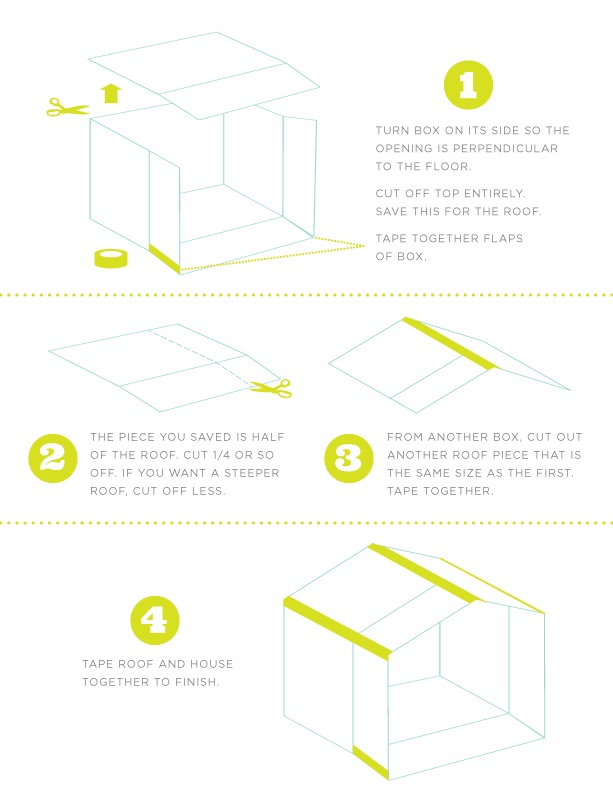 1

TURN BOX ON ITS SIDE SO THE OPENING IS PERPENDICULAR TO THE FLOOR.

CUT OFF TOP ENTIRELY. SAVE THIS FOR THE ROOF.

TAPE TOGETHER FLAPS OF BOX.

2

THE PIECE YOU SAVED IS HALF OF THE ROOF. CUT 1/4 OR SO OFF. IF YOU WANT A STEEPER ROOF, CUT OFF LESS.

3

FROM ANOTHER BOX, CUT OUT ANOTHER ROOF PIECE THAT IS THE SAME SIZE AS THE FIRST. TAPE TOGETHER.

4

TAPE ROOF AND HOUSE TOGETHER TO FINISH.