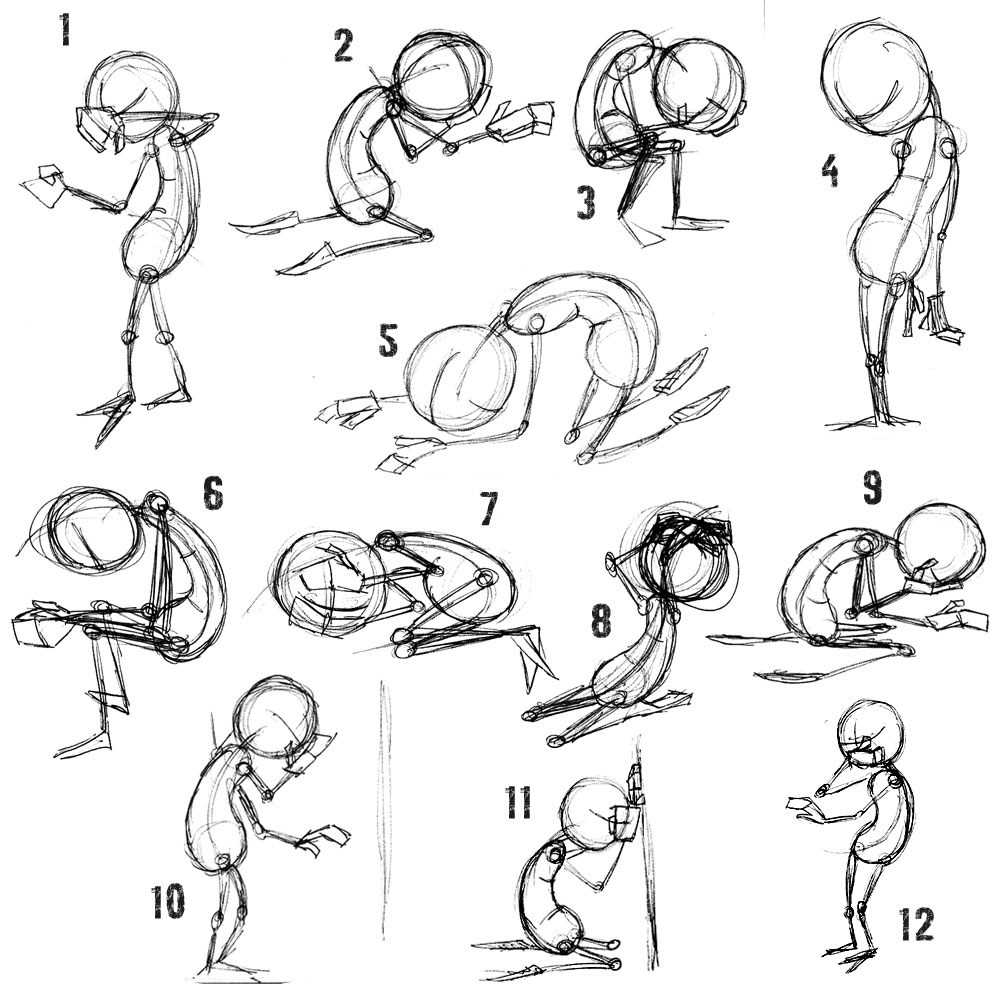 1
2
3
4
5
6
7
8
9
10
11
12