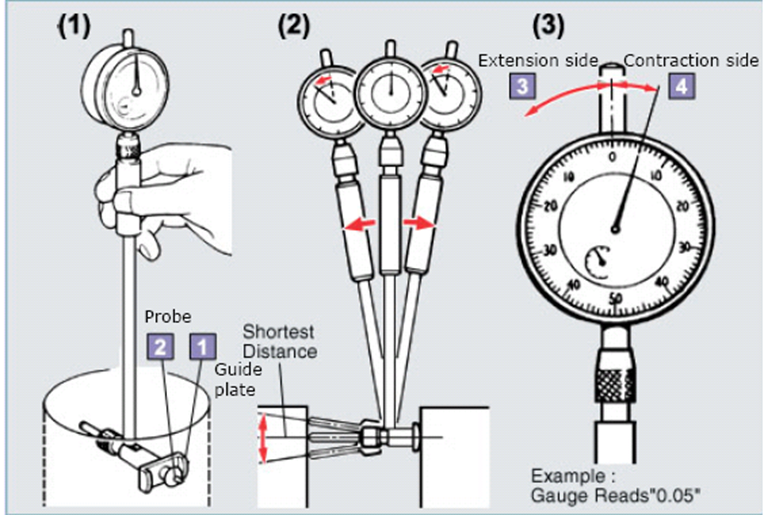 (1)

Probe

2

1

Guide plate

(2)

Shortest Distance

(3)

Extension side

Contraction side

3

4

0

10

10

20

20

30

30

40

40

50

Example :
Gauge Reads"0.05"