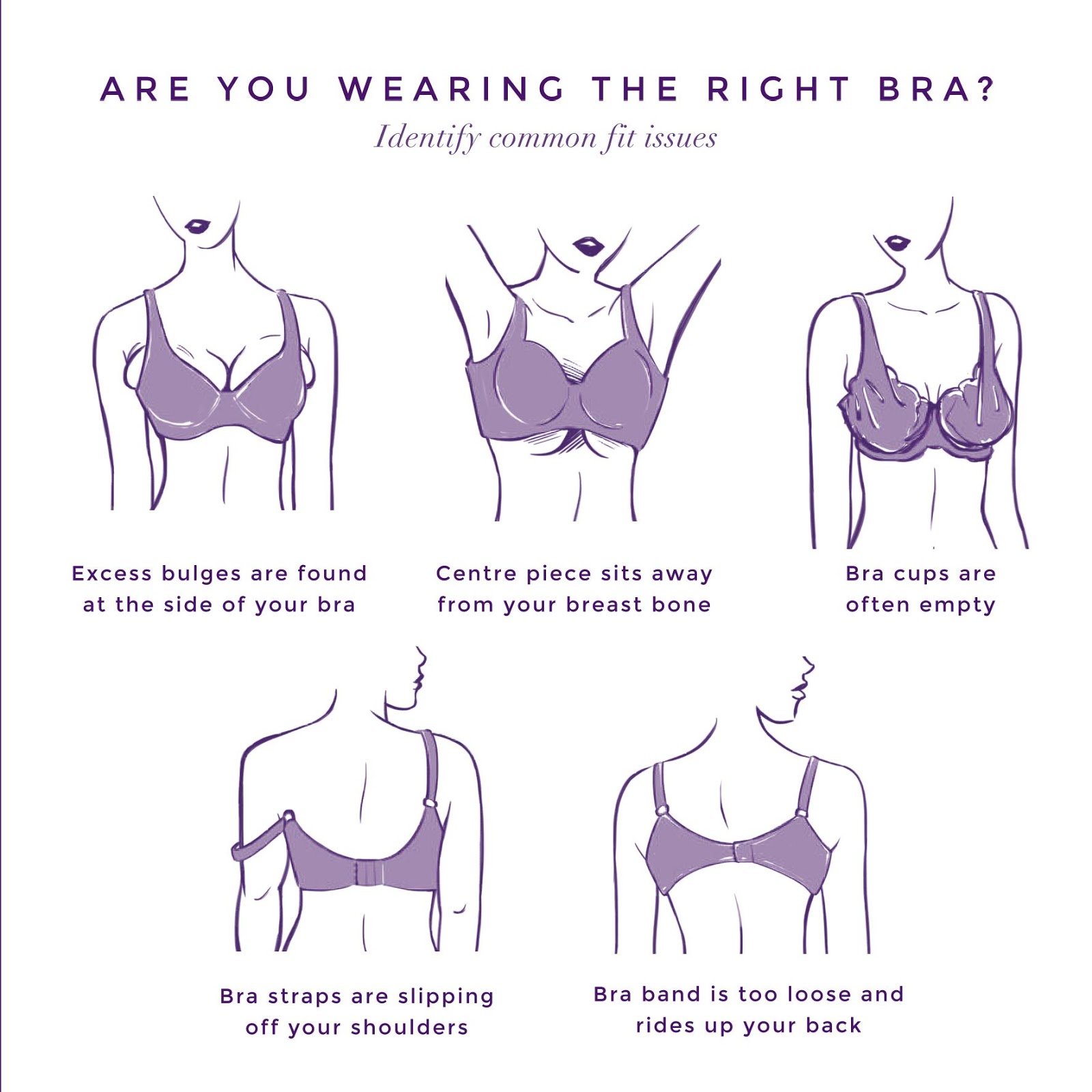 ARE YOU WEARING THE RIGHT BRA?

Identify common fit issues

Excess bulges are found at the side of your bra

Centre piece sits away from your breast bone

Bra cups are often empty

Bra straps are slipping off your shoulders

Bra band is too loose and rides up your back