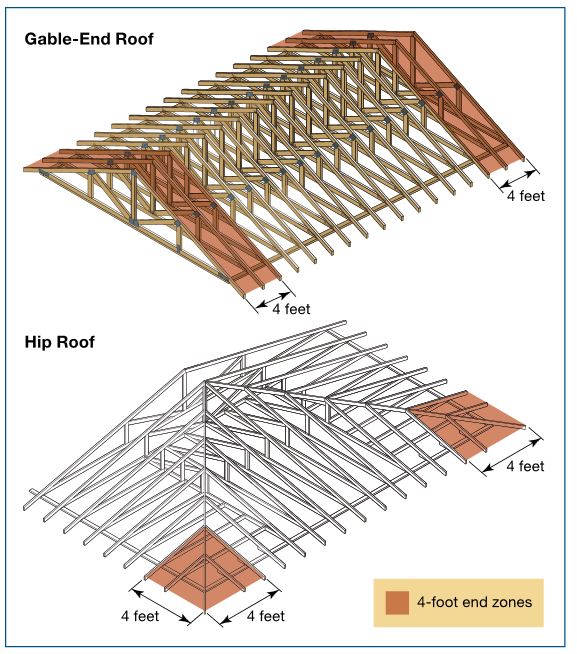 Gable-End Roof

4 feet

4 feet

Hip Roof

4 feet

4 feet

4 feet

4-foot end zones