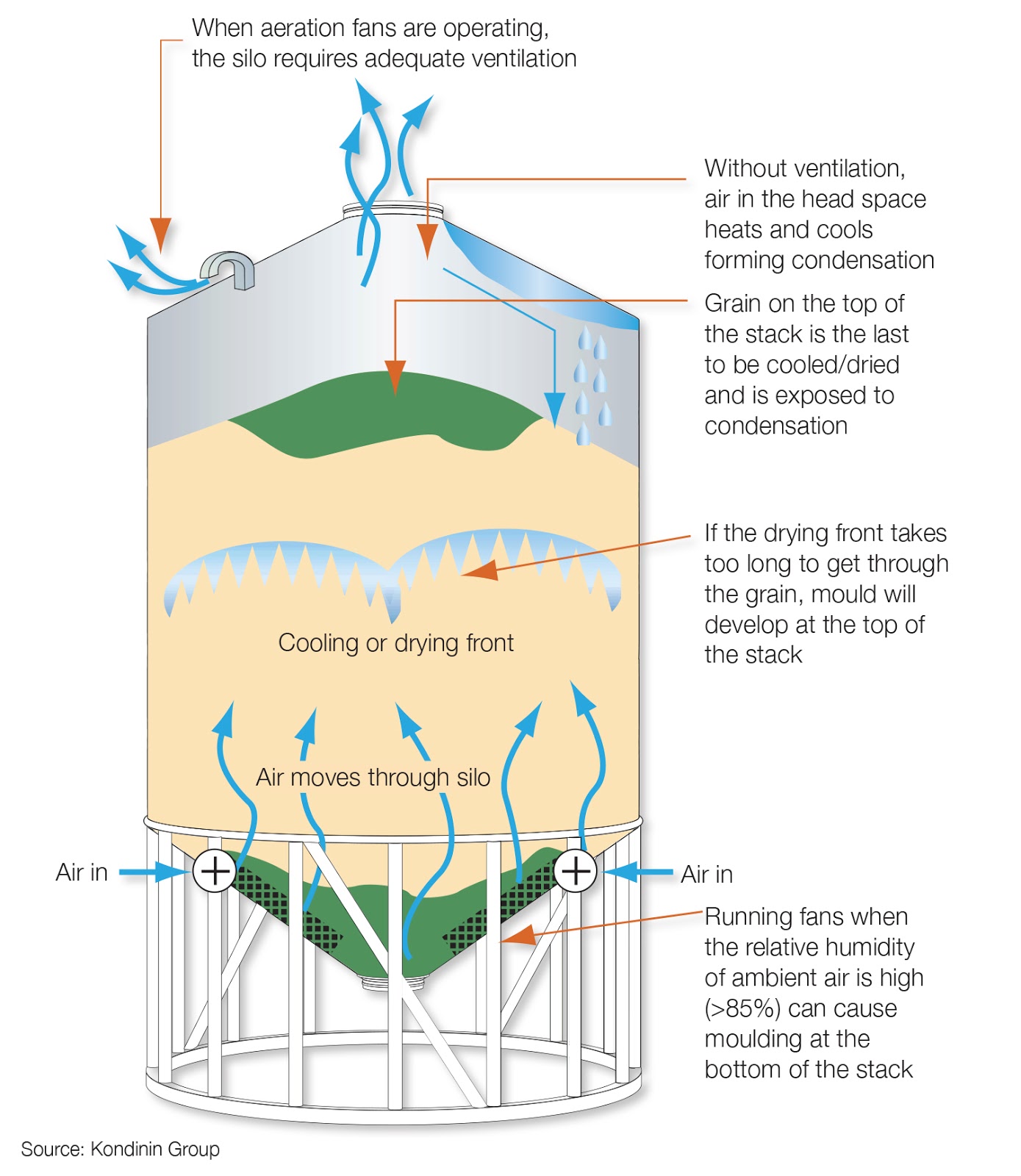 When aeration fans are operating, the silo requires adequate ventilation

Without ventilation, air in the head space heats and cools forming condensation

Grain on the top of the stack is the last to be cooled/dried and is exposed to condensation

If the drying front takes too long to get through the grain, mould will develop at the top of the stack

Cooling or drying front

Air moves through silo

Air in

Air in

Running fans when the relative humidity of ambient air is high (>85%) can cause moulding at the bottom of the stack

Source: Kondinin Group