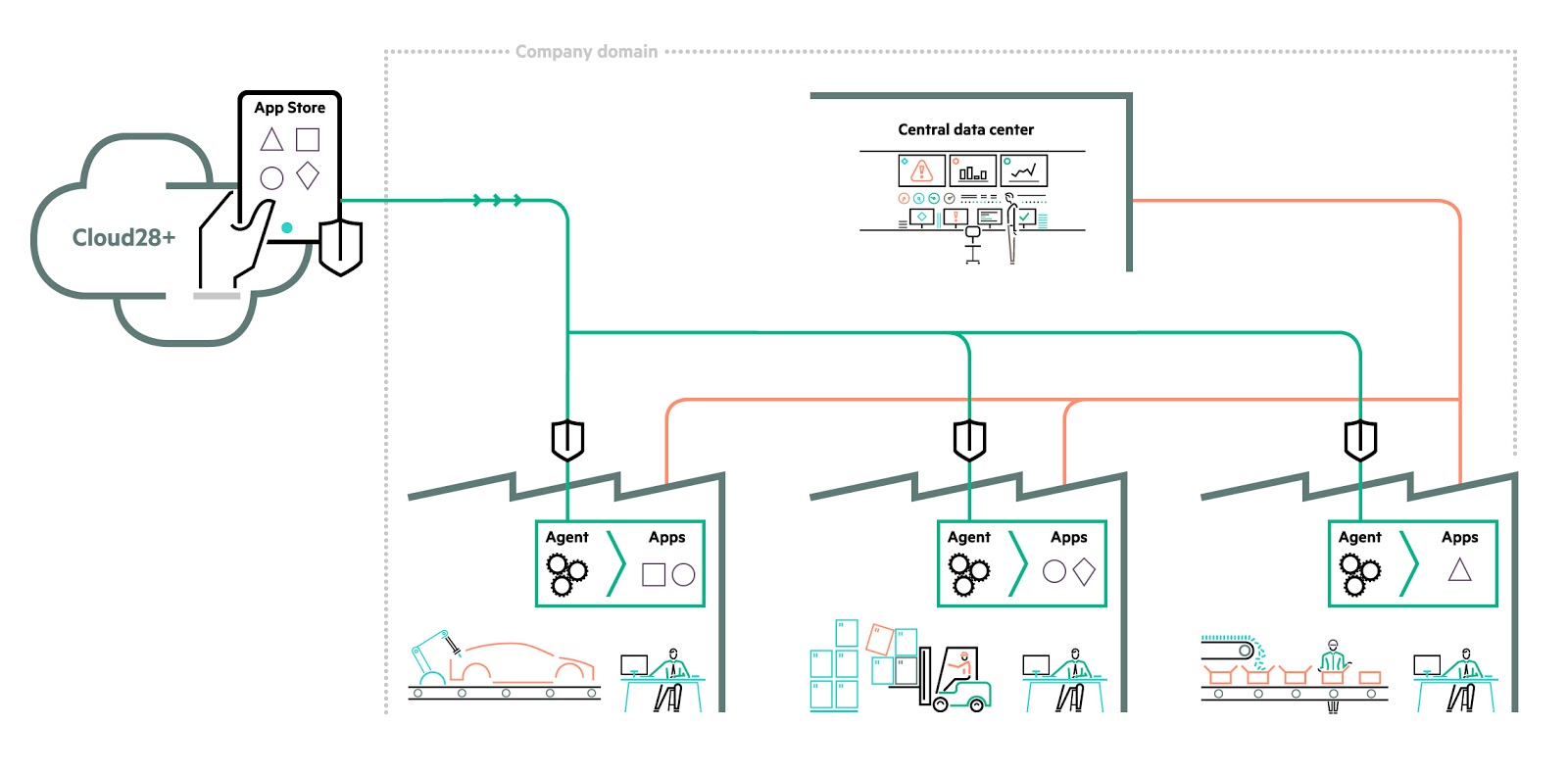 Company domain

App Store

Cloud28+

Central data center

Agent

Apps

Agent

Apps

Agent

Apps