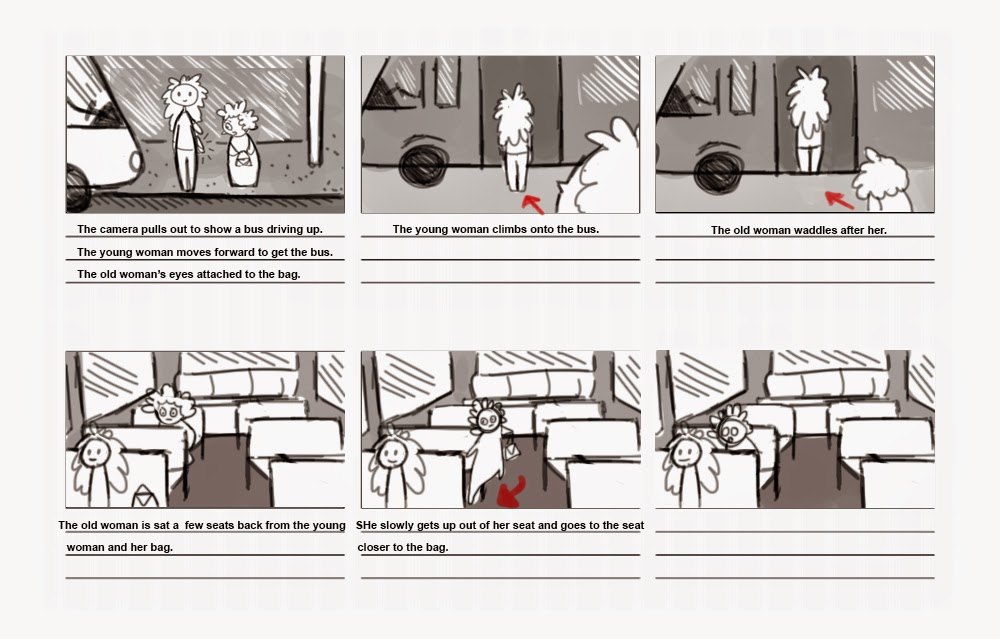 The camera pulls out to show a bus driving up.
The young woman moves forward to get the bus.
The old woman's eyes attached to the bag.

The young woman climbs onto the bus.

The old woman waddles after her.

The old woman is sat a few seats back from the young woman and her bag.

SHe slowly gets up out of her seat and goes to the seat closer to the bag.