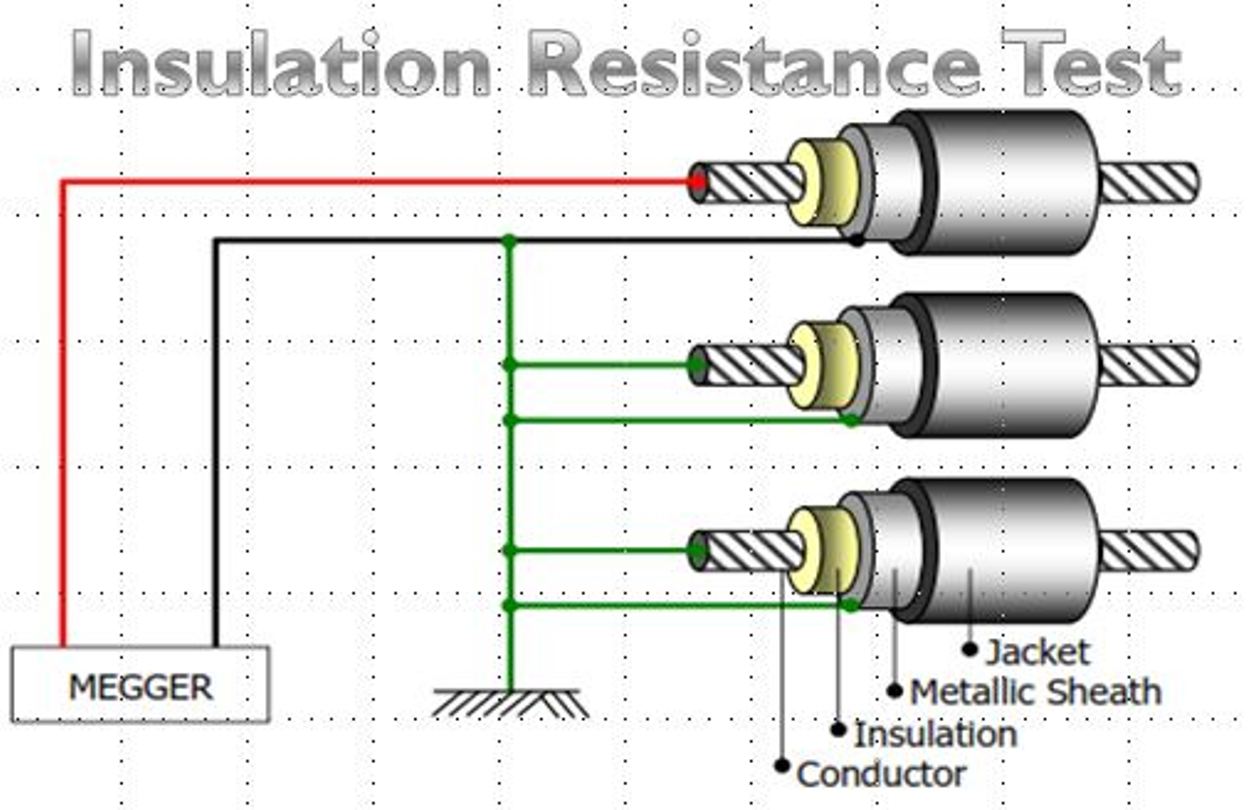 Insulation Resistance Test

MEGGER

Jacket
Metallic Sheath
Insulation
Conductor