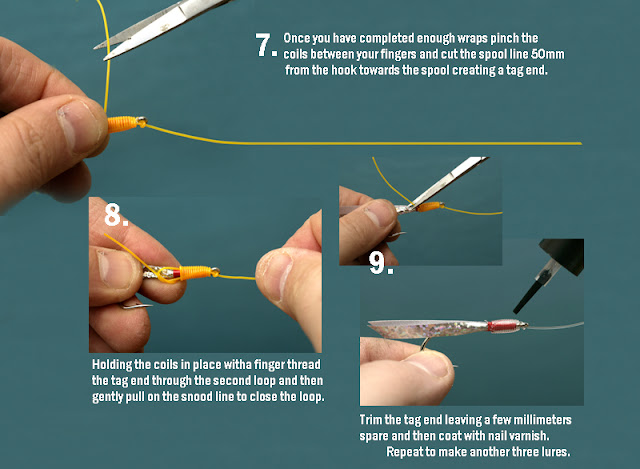 7. Once you have completed enough wraps pinch the coils between your fingers and cut the spool line 50mm from the hook towards the spool creating a tag end.

8.

Holding the coils in place witha finger thread the tag end through the second loop and then gently pull on the snood line to close the loop.

9.

Trim the tag end leaving a few millimeters spare and then coat with nail varnish. Repeat to make another three lures.