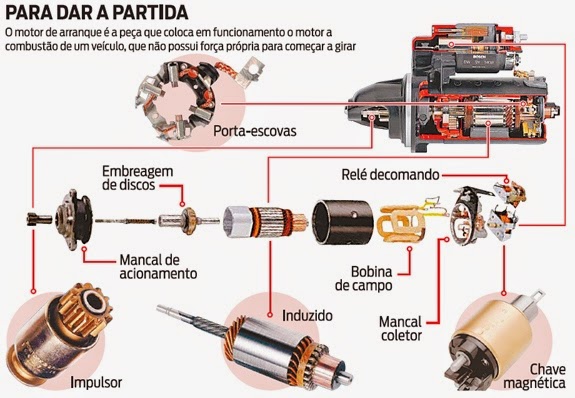 PARA DAR A PARTIDA
O motor de arranque é a peça que coloca em funcionamento o motor a combustão de um veículo, que não possui força própria para começar a girar

BOSCH

Porta-escovas

Embreagem de discos

Relé decomando

Mancal de acionamento

Bobina de campo

Induzido

Mancal coletor

Impulsor

Chave magnética