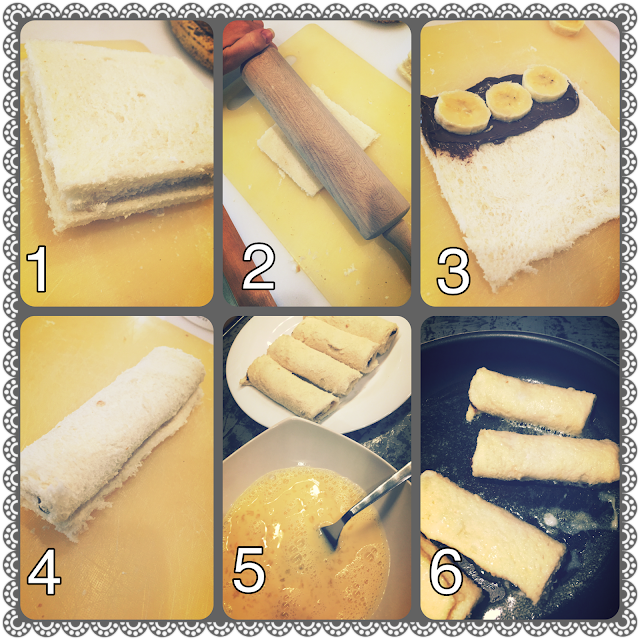 1
2
3
4
5
6