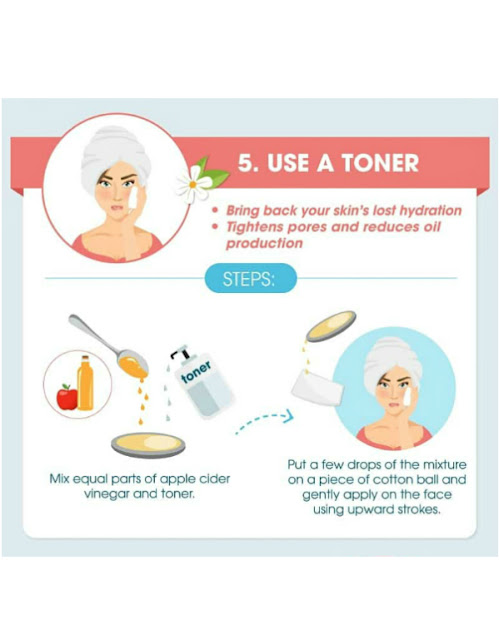 5. USE A TONER

• Bring back your skin's lost hydration
• Tightens pores and reduces oil production

STEPS:

toner

Mix equal parts of apple cider vinegar and toner.

Put a few drops of the mixture on a piece of cotton ball and gently apply on the face using upward strokes.