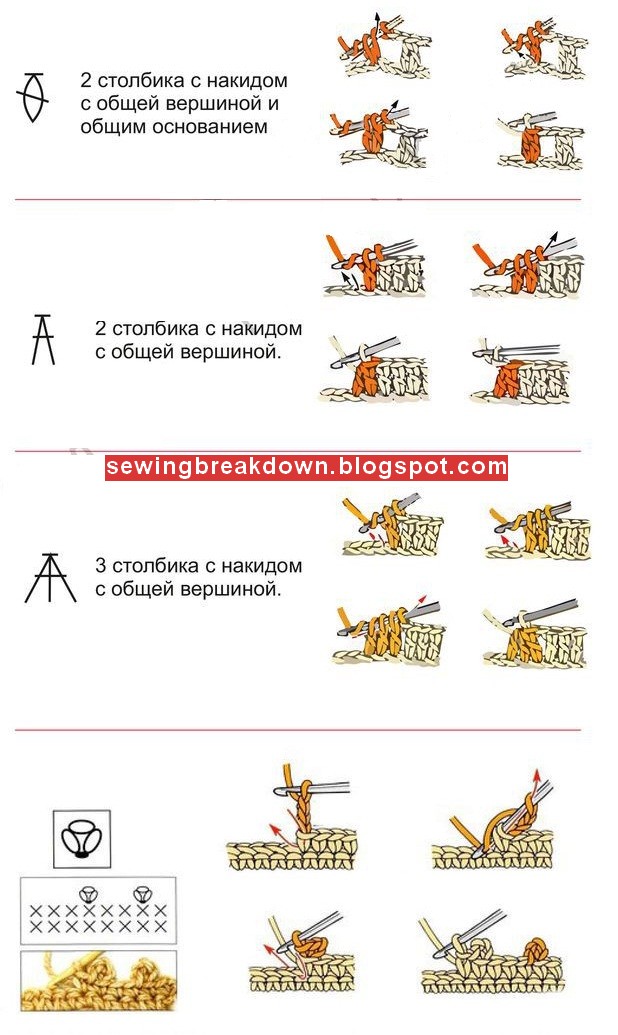 2 столбика с накидом с общей вершиной и общим основанием

2 столбика с накидом с общей вершиной.

sewingbreakdown.blogspot.com

3 столбика с накидом с общей вершиной.