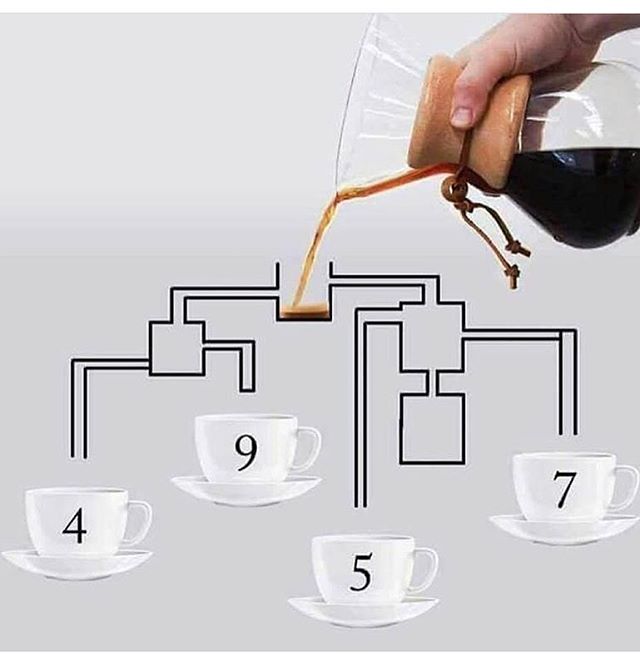 9

4

5

7