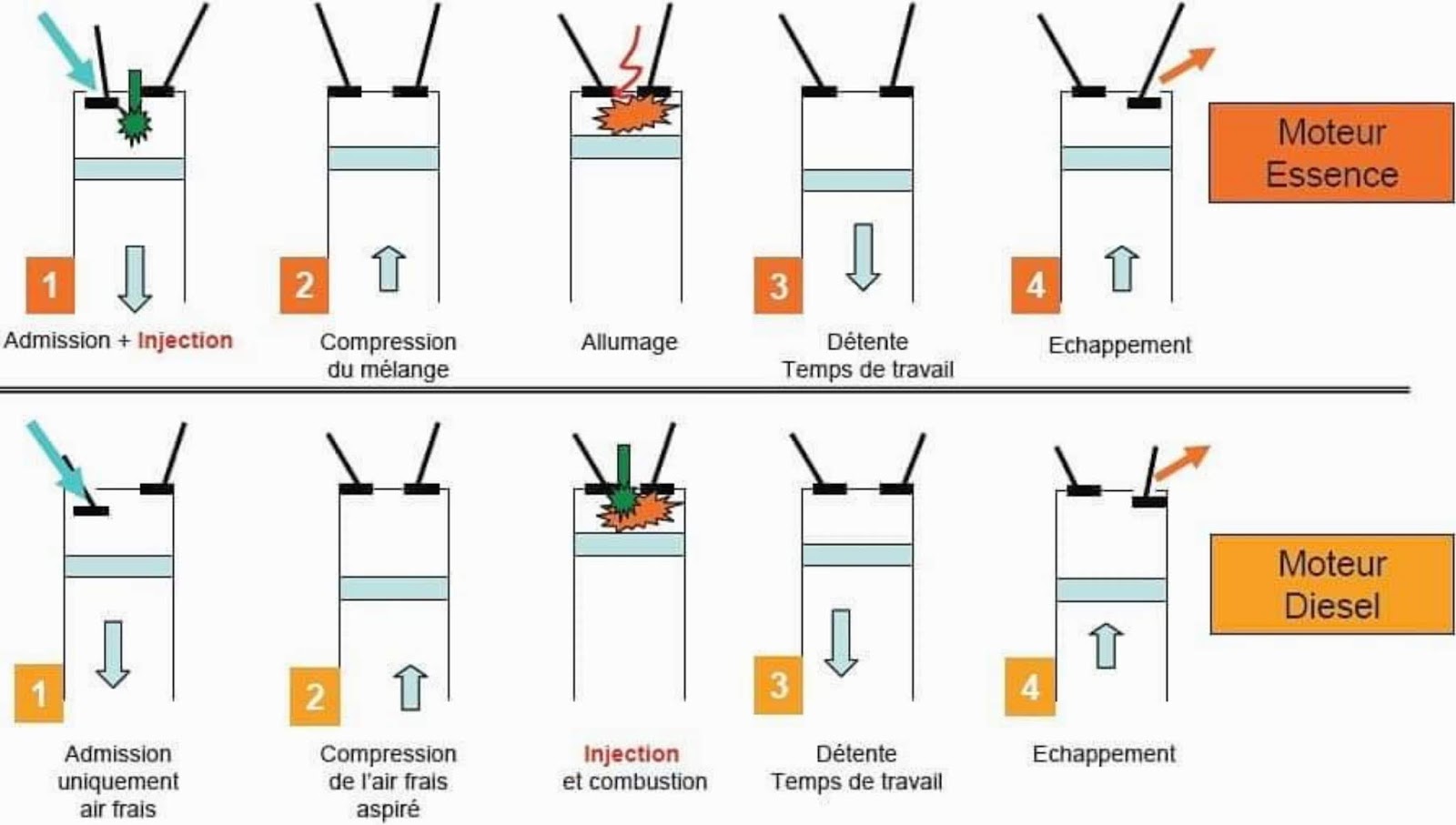 1
Admission + Injection

2
Compression du mélange

Allumage

3
Détente Temps de travail

4
Echappement

Moteur Essence

1
Admission uniquement air frais

2
Compression de l'air frais aspiré

Injection et combustion

3
Détente Temps de travail

4
Echappement

Moteur Diesel