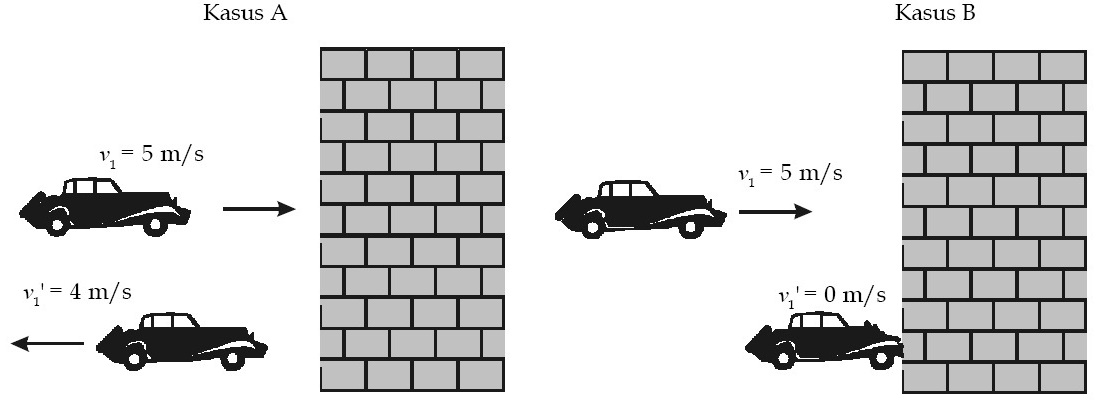 Kasus A

$v_1 = 5$ m/s

$v_1' = 4$ m/s

Kasus B

$v_1 = 5$ m/s

$v_1' = 0$ m/s