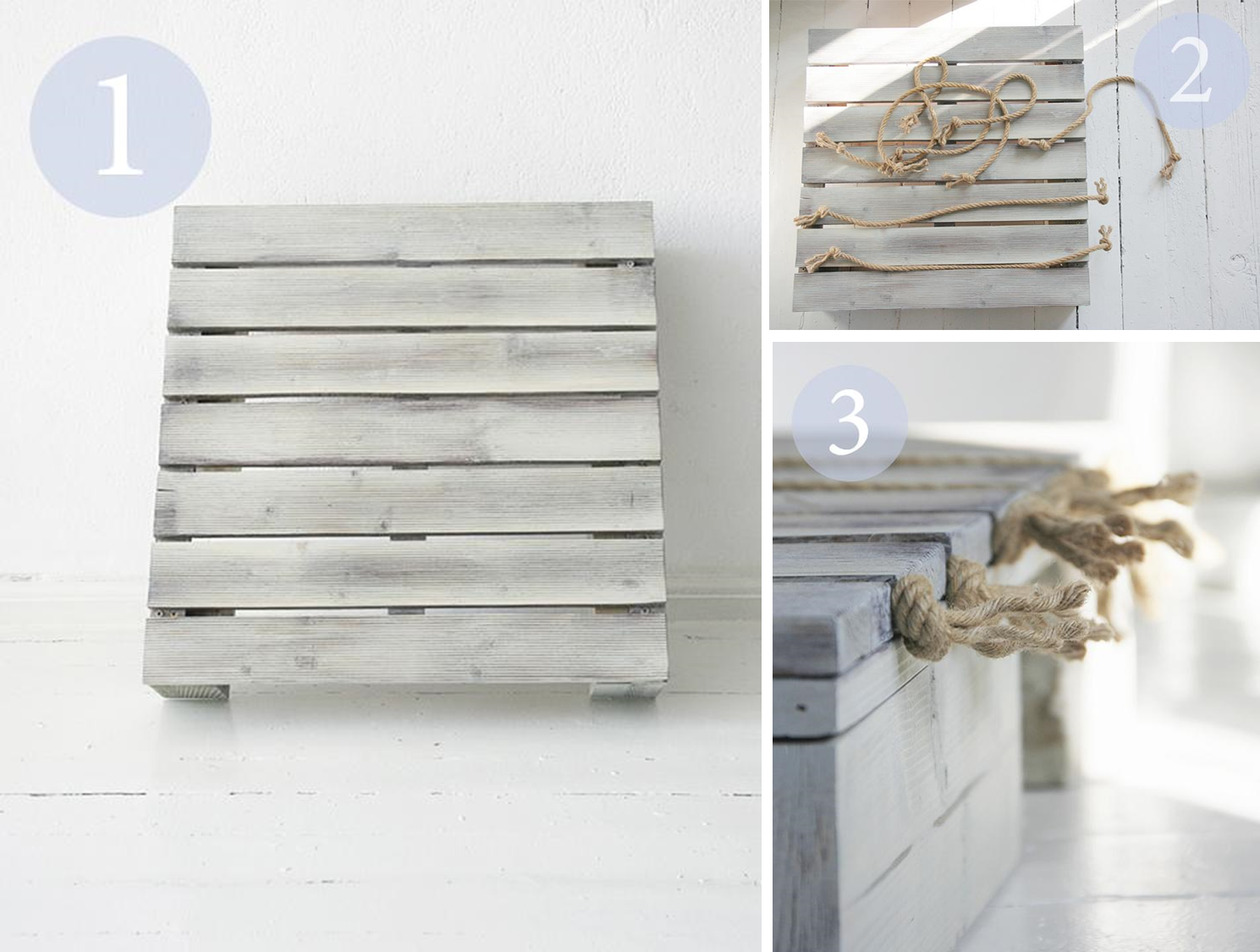 1

2

3