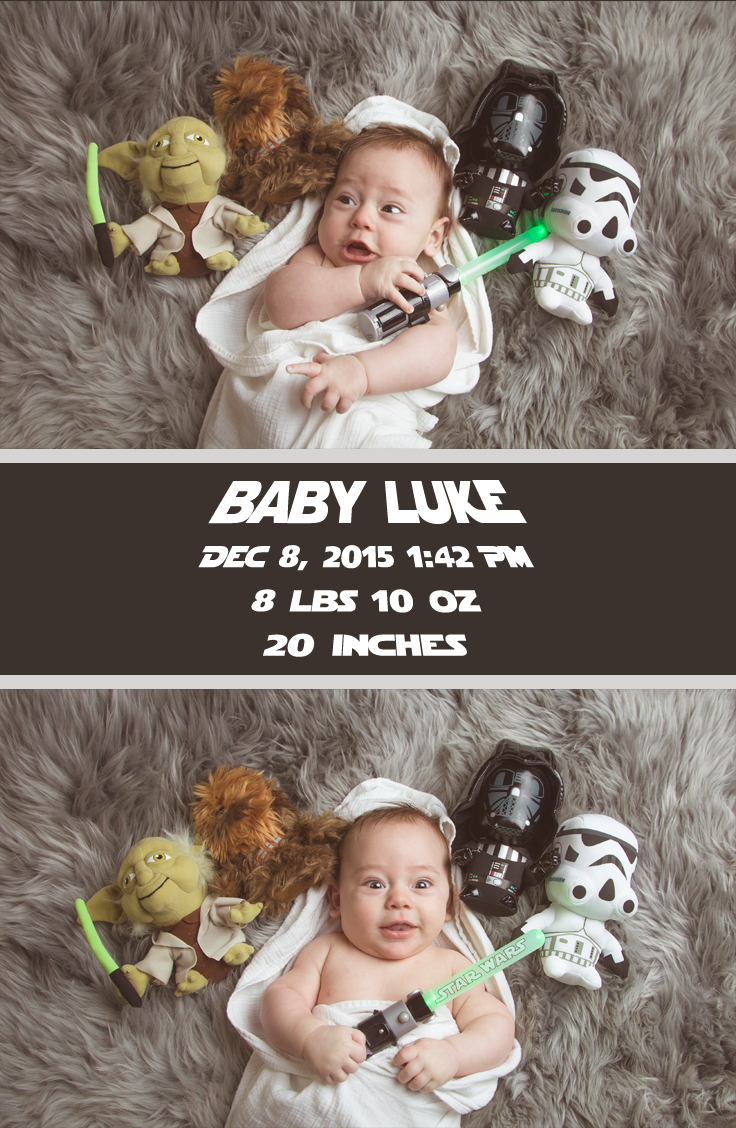 BABY LUKE
DEC 8, 2015 1:42 PM
8 LBS 10 OZ
20 INCHES

STAR WARS