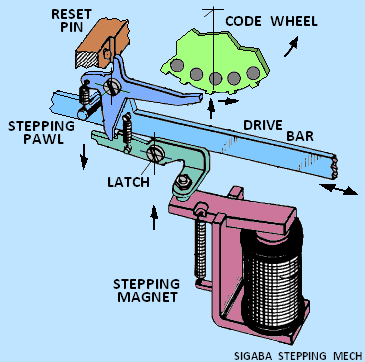 RESET PIN

CODE WHEEL

STEPPING PAWL

DRIVE BAR

LATCH

STEPPING MAGNET

SIGABA STEPPING MECH