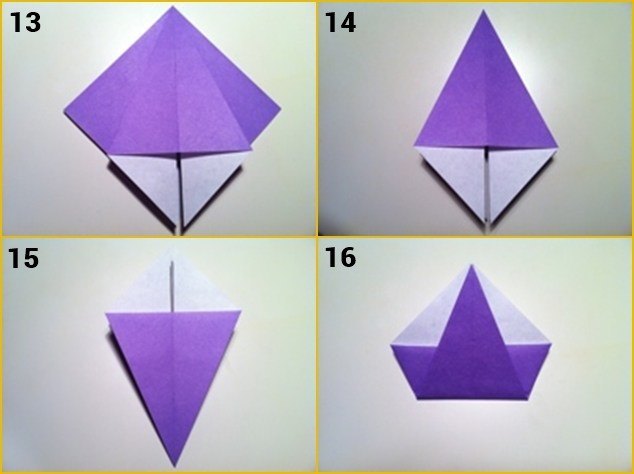 13

14

15

16