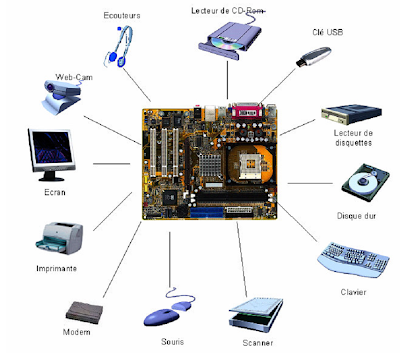 Ecouteurs

Lecteur de CD-Rom

Clé USB

Web-Cam

Lecteur de disquettes

Ecran

Disque dur

Imprimante

Clavier

Modem

Souris

Scanner