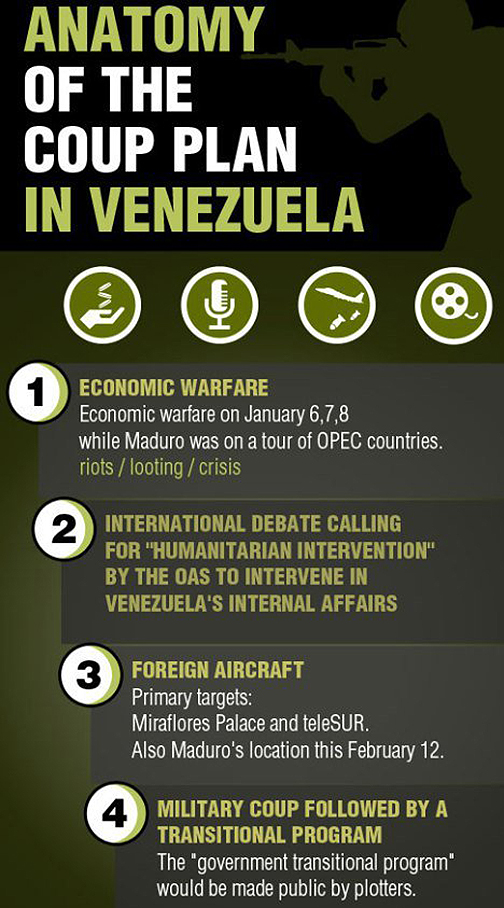 ANATOMY OF THE COUP PLAN IN VENEZUELA

1

ECONOMIC WARFARE

Economic warfare on January 6,7,8 while Maduro was on a tour of OPEC countries.

riots / looting / crisis

2

INTERNATIONAL DEBATE CALLING FOR "HUMANITARIAN INTERVENTION" BY THE OAS TO INTERVENE IN VENEZUELA'S INTERNAL AFFAIRS

3

FOREIGN AIRCRAFT

Primary targets: Miraflores Palace and teleSUR. Also Maduro's location this February 12.

4

MILITARY COUP FOLLOWED BY A TRANSITIONAL PROGRAM

The "government transitional program" would be made public by plotters.