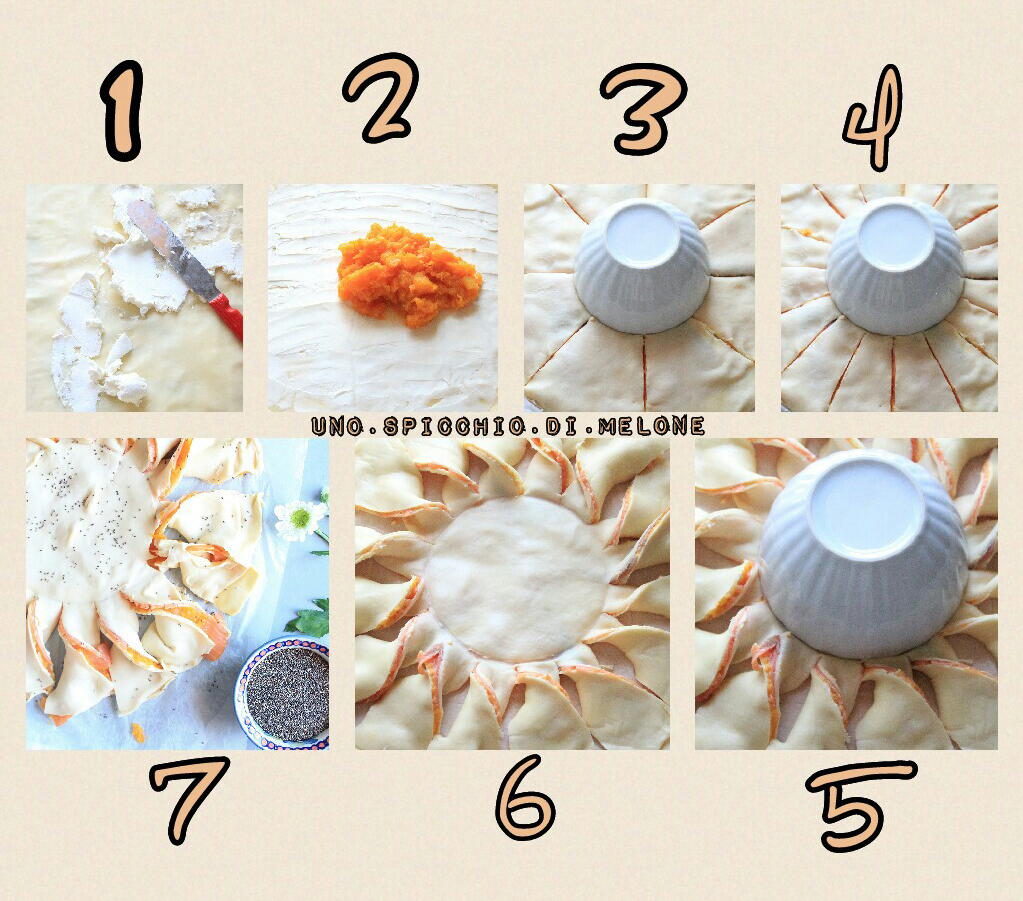 1 2 3 4

UNO.SPICCHIO.DI.MELONE

7 6 5