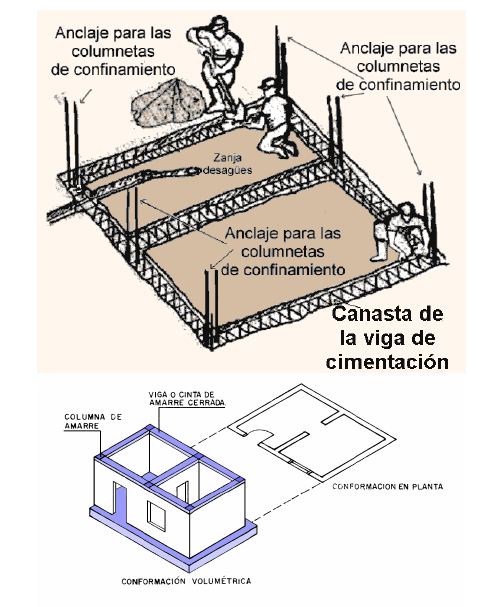 Anclaje para las columnetas de confinamiento

Anclaje para las columnetas de confinamiento

Zanja desagües

Anclaje para las columnetas de confinamiento

Canasta de la viga de cimentación

VIGA O CINTA DE AMARRE CERRADA.

COLUMNA DE AMARRE

CONFORMACION EN PLANTA

CONFORMACIÓN VOLUMÉTRICA