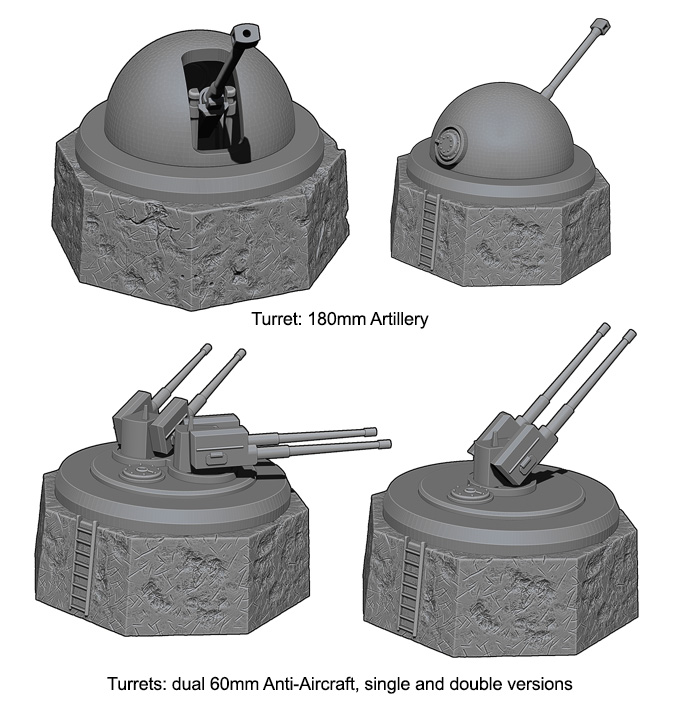 Turret: 180mm Artillery

Turrets: dual 60mm Anti-Aircraft, single and double versions