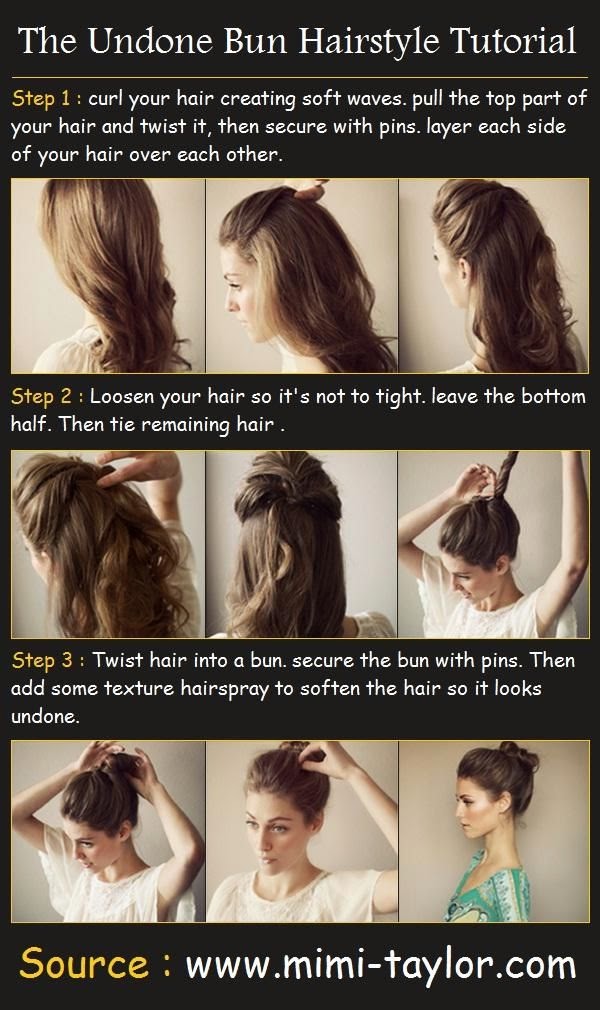 The Undone Bun Hairstyle Tutorial

Step 1 : curl your hair creating soft waves. pull the top part of your hair and twist it, then secure with pins. layer each side of your hair over each other.

Step 2 : Loosen your hair so it's not to tight. leave the bottom half. Then tie remaining hair .

Step 3 : Twist hair into a bun. secure the bun with pins. Then add some texture hairspray to soften the hair so it looks undone.

Source : www.mimi-taylor.com