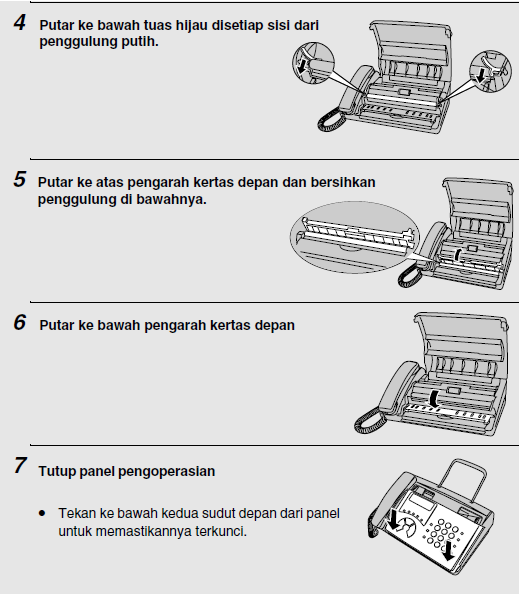 4 Putar ke bawah tuas hijau disetiap sisi dari penggulung putih.

5 Putar ke atas pengarah kertas depan dan bersihkan penggulung di bawahnya.

6 Putar ke bawah pengarah kertas depan

7 Tutup panel pengoperasian

• Tekan ke bawah kedua sudut depan dari panel untuk memastikannya terkunci.