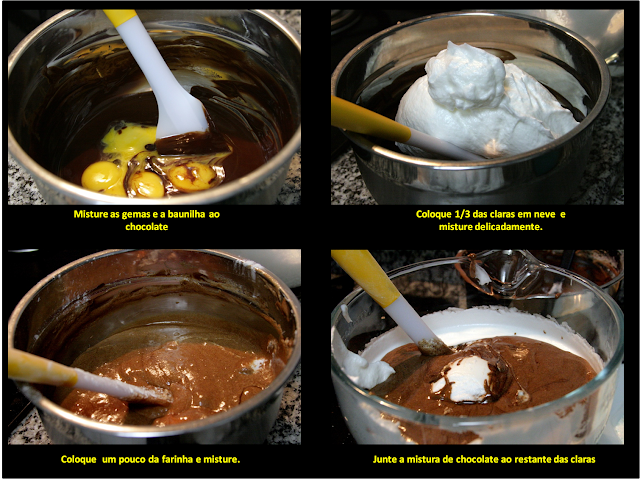 Misture as gemas e a baunilha ao chocolate

Coloque 1/3 das claras em neve e misture delicadamente.

Coloque um pouco da farinha e misture.

Junte a mistura de chocolate ao restante das claras