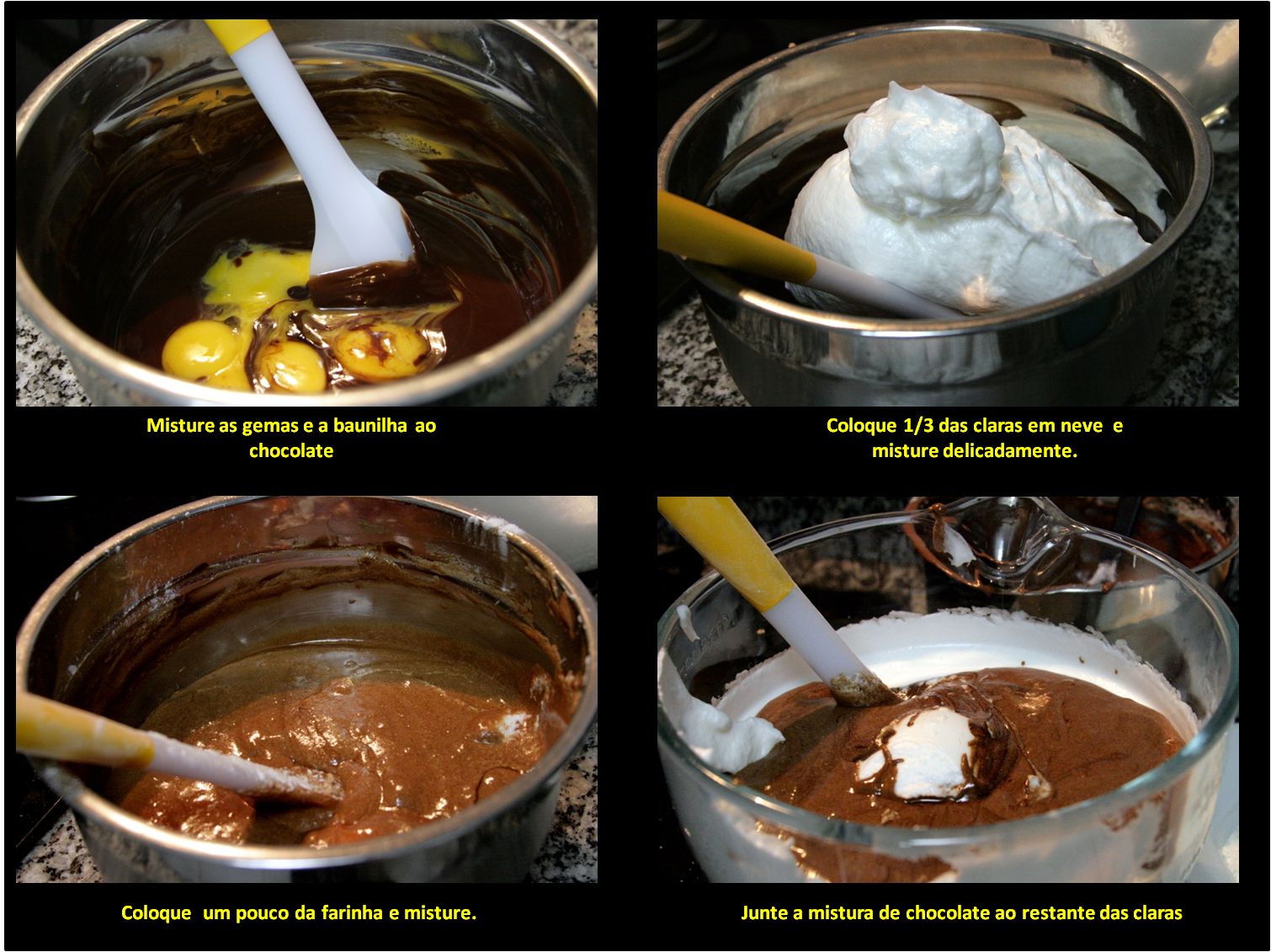 Misture as gemas e a baunilha ao chocolate

Coloque 1/3 das claras em neve e misture delicadamente.

Coloque um pouco da farinha e misture.

Junte a mistura de chocolate ao restante das claras