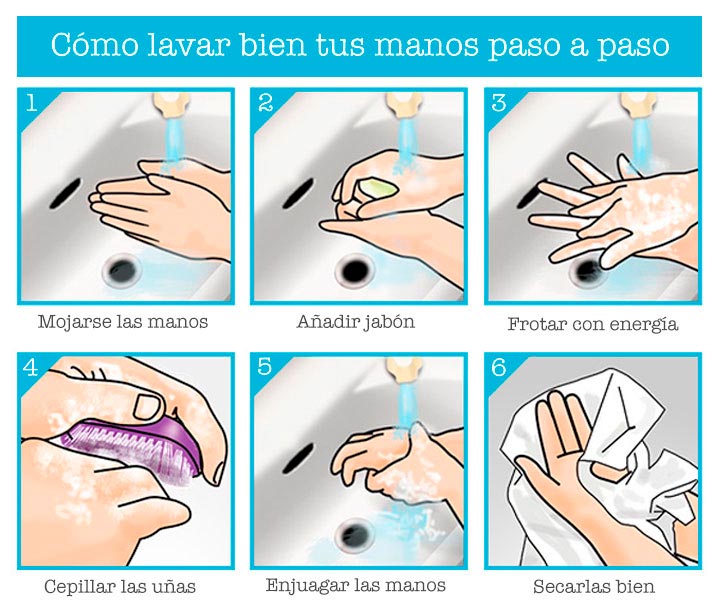 Cómo lavar bien tus manos paso a paso

1
Mojarse las manos

2
Añadir jabón

3
Frotar con energía

4
Cepillar las uñas

5
Enjuagar las manos

6
Secarlas bien