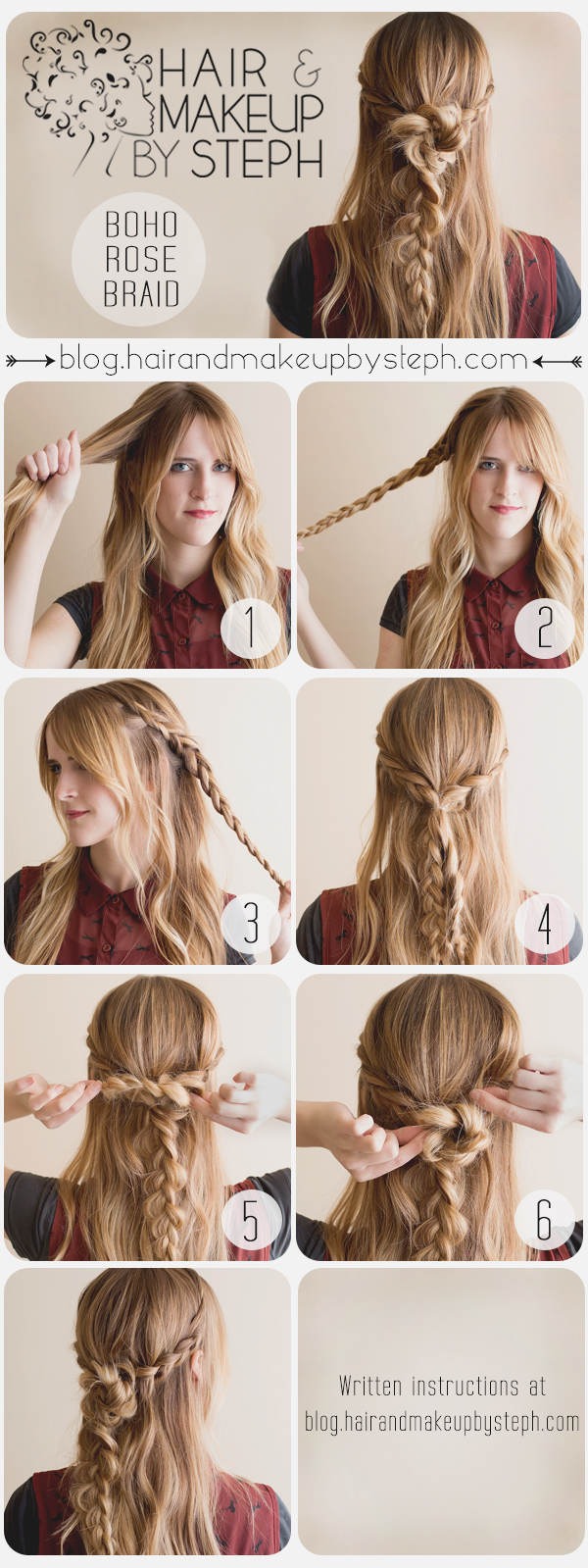 HAIR & MAKEUP BY STEPH

BOHO ROSE BRAID

blog.hairandmakeupbysteph.com

1

2

3

4

5

6

Written instructions at blog.hairandmakeupbysteph.com