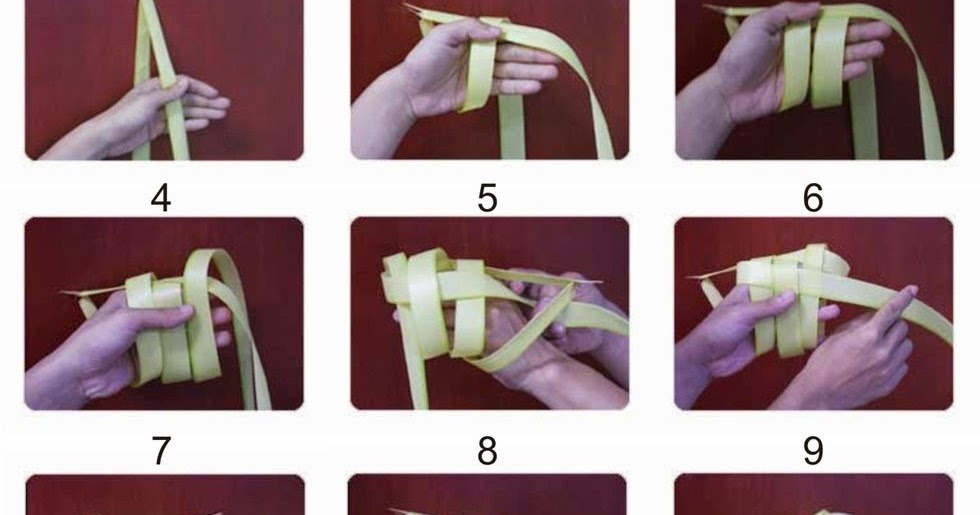 4

5

6

7

8

9