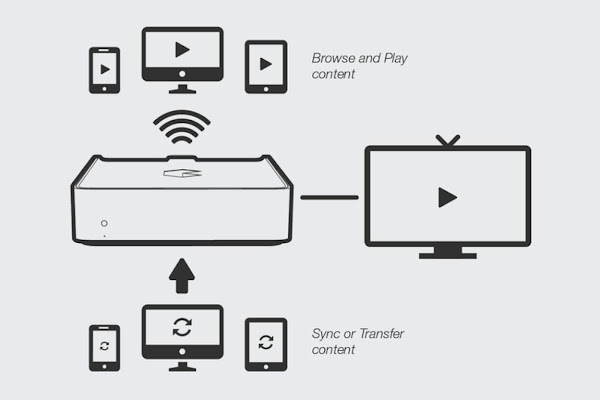 Browse and Play content

Sync or Transfer content