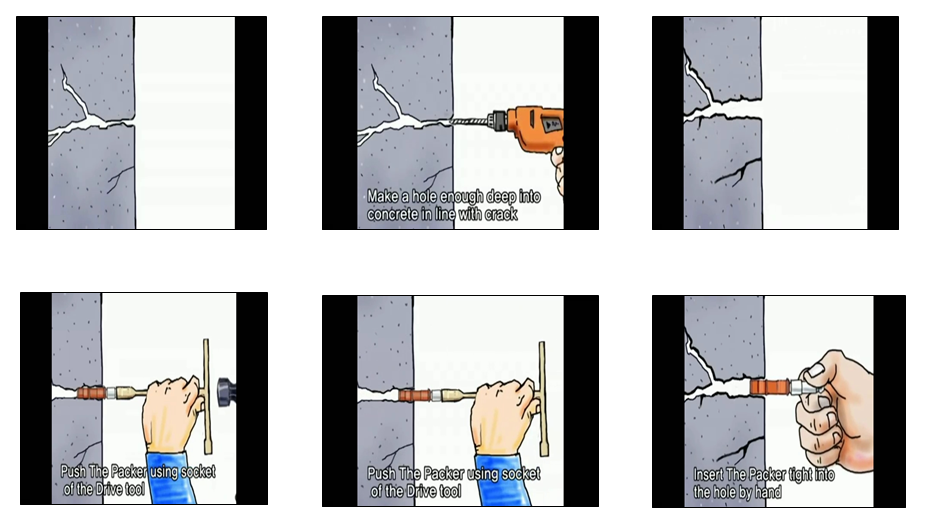 Make a hole enough deep into concrete in line with crack

Push The Packer using socket of the Drive tool

Push The Packer using socket of the Drive tool

Insert The Packer tight into the hole by hand