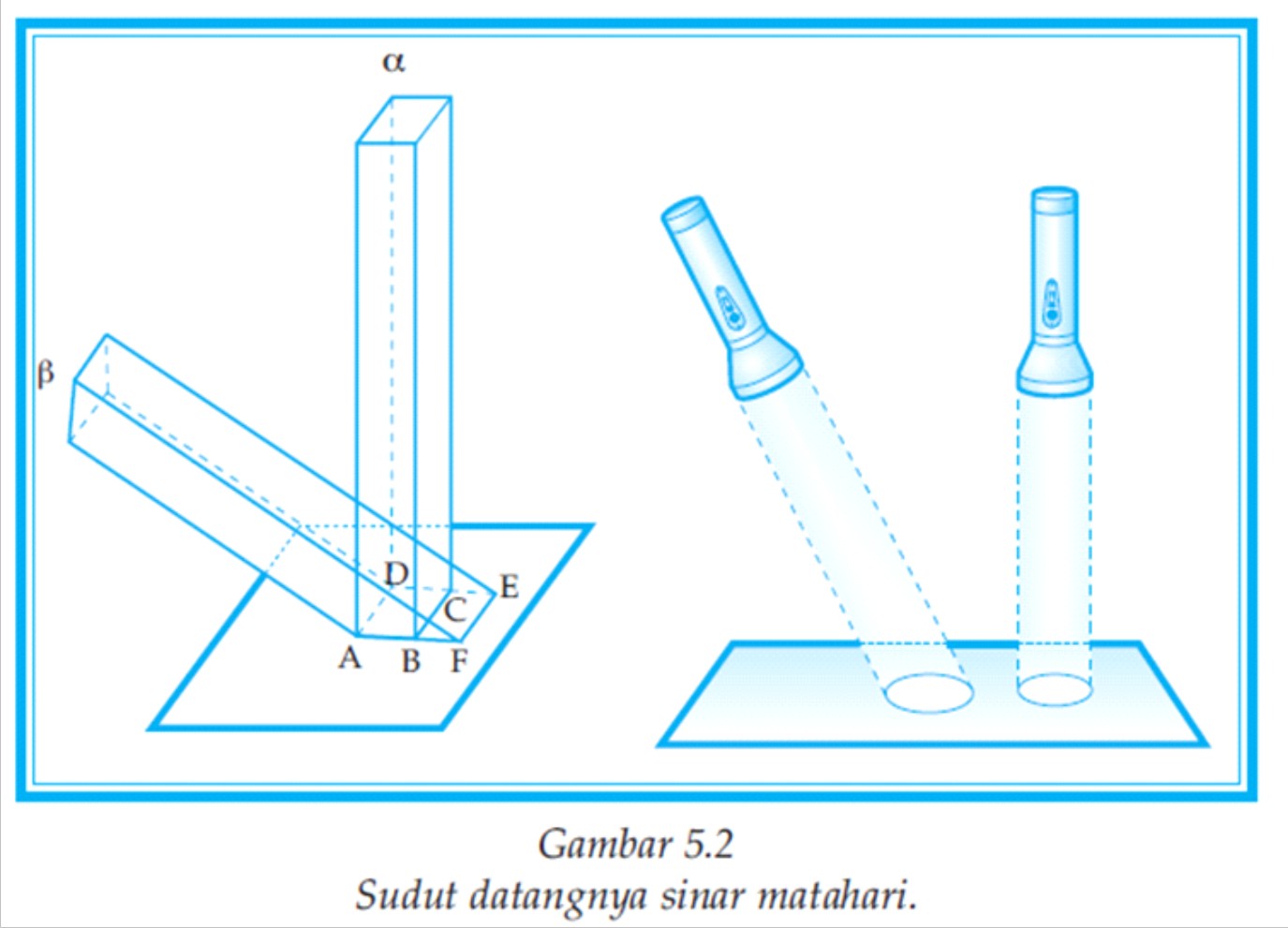 $\alpha$

$\beta$

D

E

C

A

B

F

Gambar 5.2
Sudut datangnya sinar matahari.